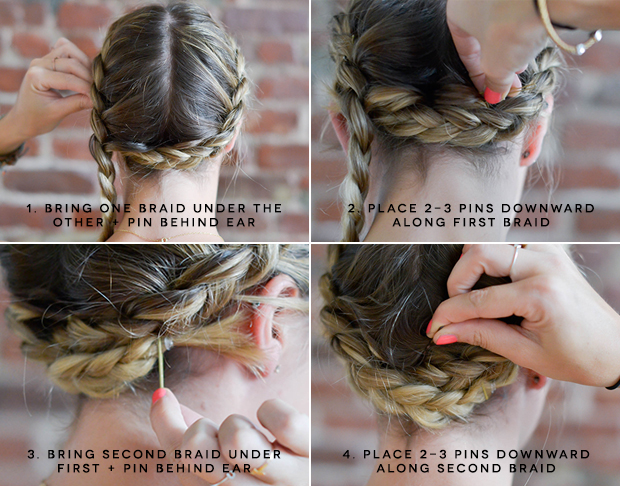 1. BRING ONE BRAID UNDER THE OTHER + PIN BEHIND EAR

2. PLACE 2-3 PINS DOWNWARD ALONG FIRST BRAID

3. BRING SECOND BRAID UNDER FIRST + PIN BEHIND EAR

4. PLACE 2-3 PINS DOWNWARD ALONG SECOND BRAID